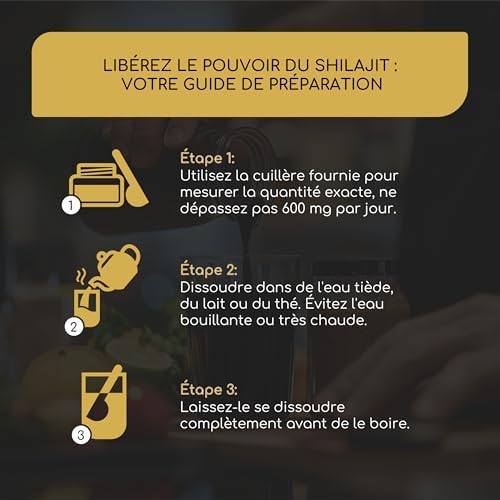 LIBÉREZ LE POUVOIR DU SHILAJIT : VOTRE GUIDE DE PRÉPARATION

1

Étape 1:
Utilisez la cuillère fournie pour mesurer la quantité exacte, ne dépassez pas 600 mg par jour.

2

Étape 2:
Dissoudre dans de l'eau tiède, du lait ou du thé. Évitez l'eau bouillante ou très chaude.

3

Étape 3:
Laissez-le se dissoudre complètement avant de le boire.